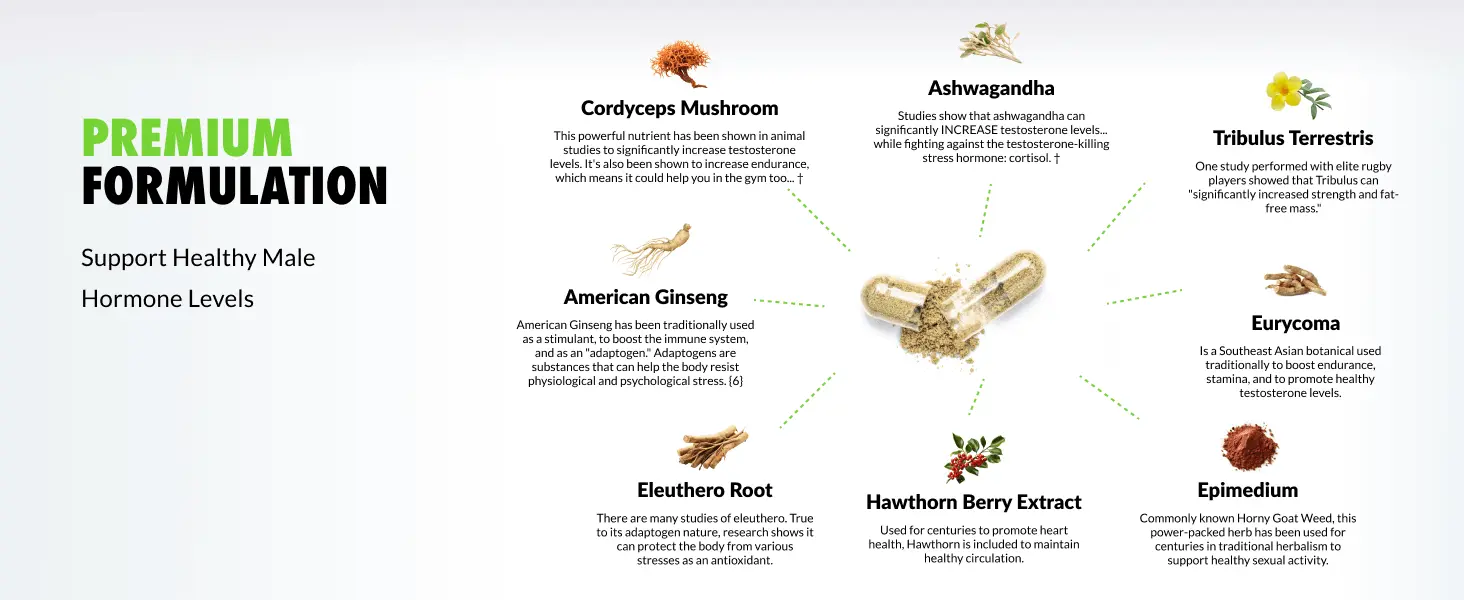 PREMIUM FORMULATION

Support Healthy Male Hormone Levels

Cordyceps Mushroom

This powerful nutrient has been shown in animal studies to significantly increase testosterone levels. It's also been shown to increase endurance, which means it could help you in the gym too... †

Ashwagandha

Studies show that ashwagandha can significantly INCREASE testosterone levels... while fighting against the testosterone-killing stress hormone: cortisol. †

Tribulus Terrestris

One study performed with elite rugby players showed that Tribulus can "significantly increased strength and fat-free mass."

American Ginseng

American Ginseng has been traditionally used as a stimulant, to boost the immune system, and as an "adaptogen." Adaptogens are substances that can help the body resist physiological and psychological stress. {6}

Eurycoma

Is a Southeast Asian botanical used traditionally to boost endurance, stamina, and to promote healthy testosterone levels.

Eleuthero Root

There are many studies of eleuthero. True to its adaptogen nature, research shows it can protect the body from various stresses as an antioxidant.

Hawthorn Berry Extract

Used for centuries to promote heart health, Hawthorn is included to maintain healthy circulation.

Epimedium

Commonly known Horny Goat Weed, this power-packed herb has been used for centuries in traditional herbalism to support healthy sexual activity.